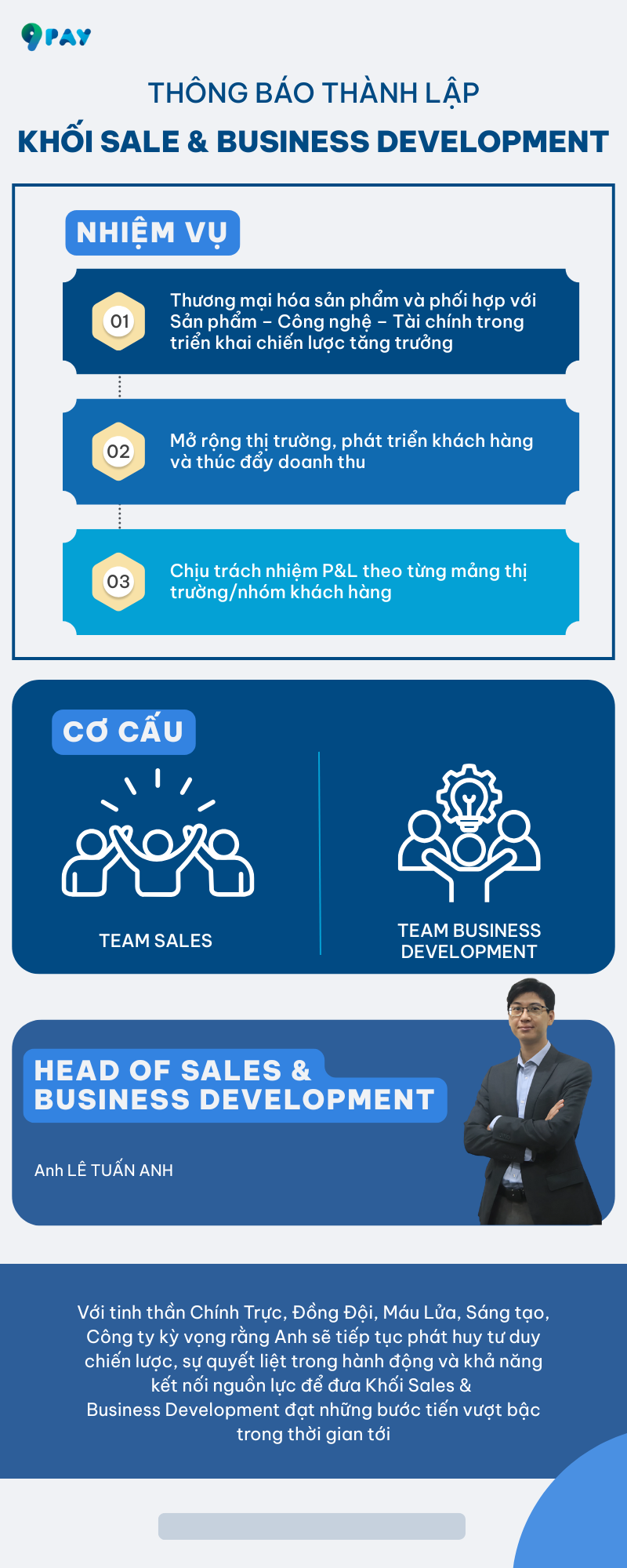 9PAY

THÔNG BÁO THÀNH LẬP
KHỐI SALE & BUSINESS DEVELOPMENT

NHIỆM VỤ

01 Thương mại hóa sản phẩm và phối hợp với Sản phẩm – Công nghệ – Tài chính trong triển khai chiến lược tăng trưởng

02 Mở rộng thị trường, phát triển khách hàng và thúc đẩy doanh thu

03 Chịu trách nhiệm P&L theo từng mảng thị trường/nhóm khách hàng

CƠ CẤU

TEAM SALES

TEAM BUSINESS DEVELOPMENT

HEAD OF SALES & BUSINESS DEVELOPMENT

Anh LÊ TUẤN ANH

Với tinh thần Chính Trực, Đồng Đội, Máu Lửa, Sáng tạo, Công ty kỳ vọng rằng Anh sẽ tiếp tục phát huy tư duy chiến lược, sự quyết liệt trong hành động và khả năng kết nối nguồn lực để đưa Khối Sales & Business Development đạt những bước tiến vượt bậc trong thời gian tới